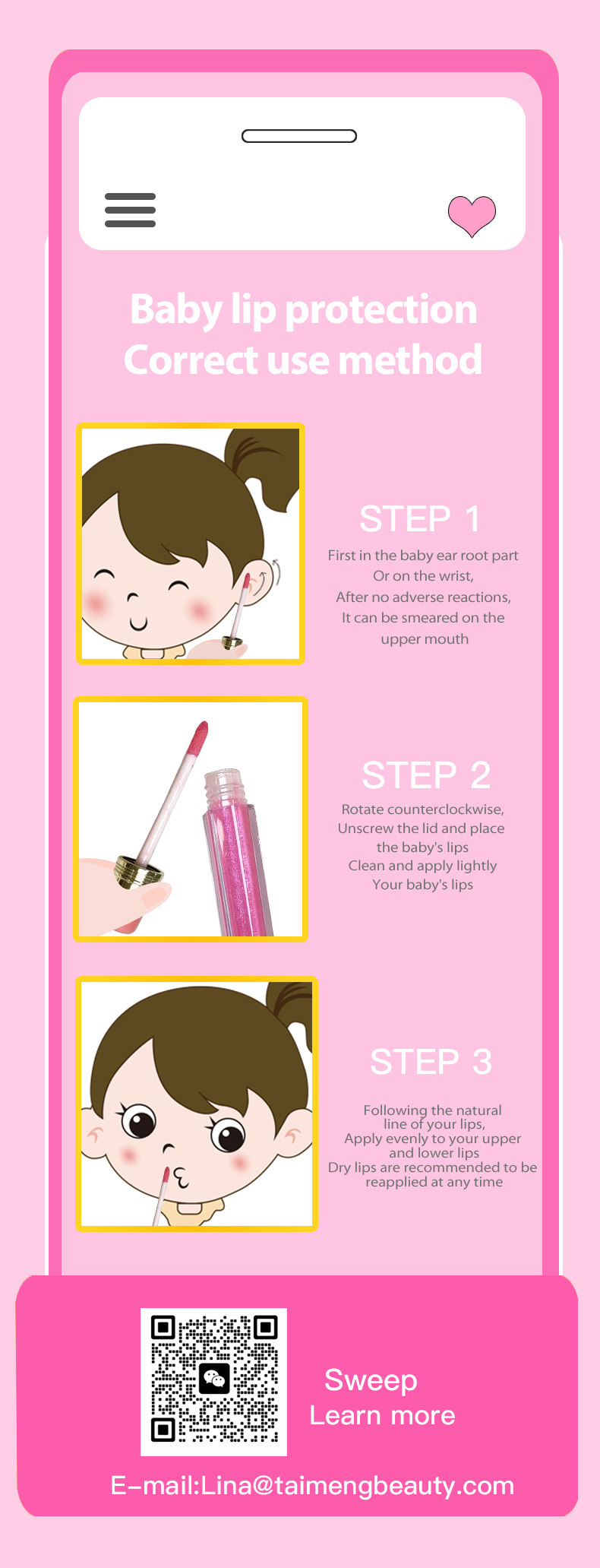 Baby lip protection
Correct use method

STEP 1

First in the baby ear root part
Or on the wrist,
After no adverse reactions,
It can be smeared on the upper mouth

STEP 2

Rotate counterclockwise,
Unscrew the lid and place the baby's lips
Clean and apply lightly
Your baby's lips

STEP 3

Following the natural line of your lips,
Apply evenly to your upper and lower lips
Dry lips are recommended to be reapplied at any time

Sweep
Learn more

E-mail:Lina@taimengbeauty.com