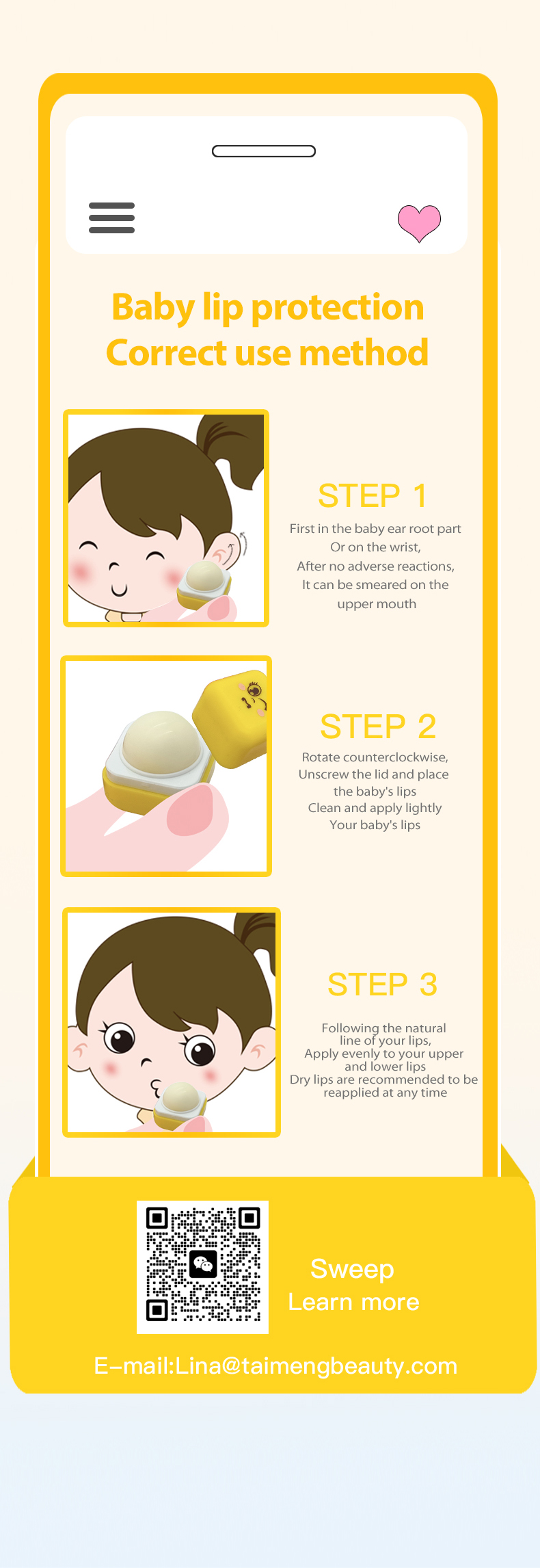 Baby lip protection
Correct use method

STEP 1
First in the baby ear root part
Or on the wrist,
After no adverse reactions,
It can be smeared on the upper mouth

STEP 2
Rotate counterclockwise,
Unscrew the lid and place the baby's lips
Clean and apply lightly
Your baby's lips

STEP 3
Following the natural line of your lips,
Apply evenly to your upper and lower lips
Dry lips are recommended to be reapplied at any time

Sweep
Learn more

E-mail:Lina@taimengbeauty.com