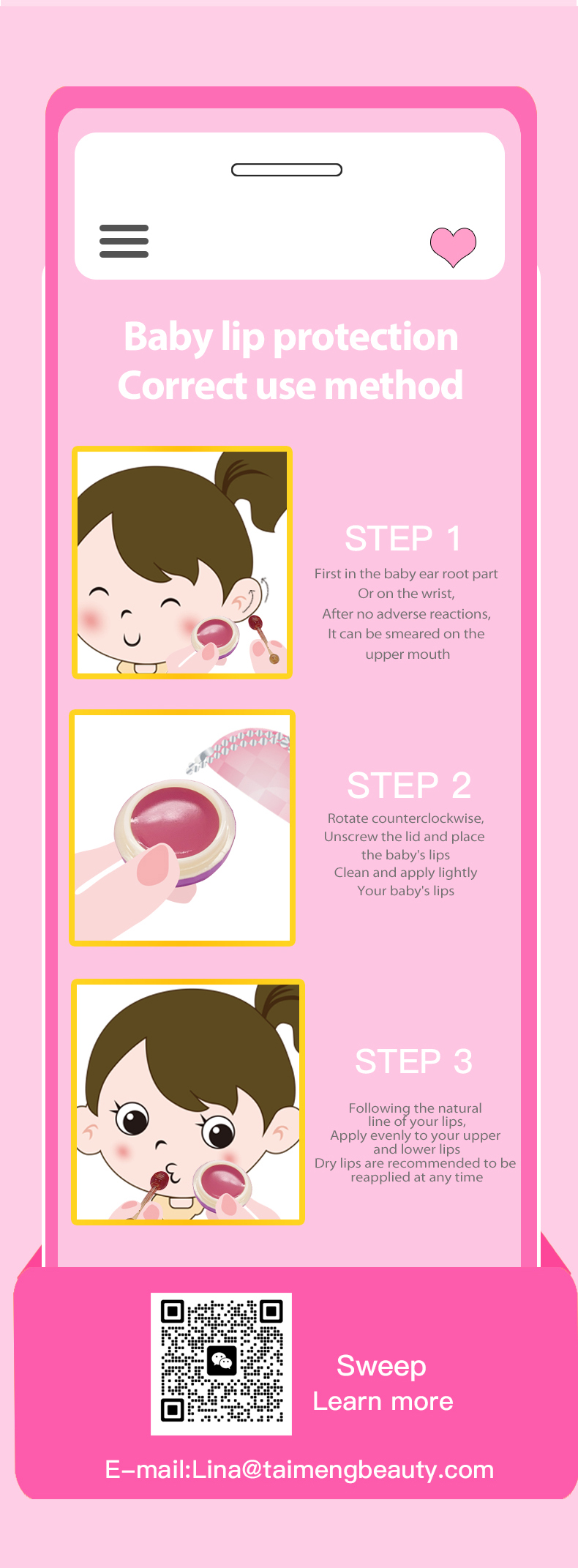 Baby lip protection
Correct use method

STEP 1
First in the baby ear root part
Or on the wrist,
After no adverse reactions,
It can be smeared on the upper mouth

STEP 2
Rotate counterclockwise,
Unscrew the lid and place the baby's lips
Clean and apply lightly
Your baby's lips

STEP 3
Following the natural line of your lips,
Apply evenly to your upper and lower lips
Dry lips are recommended to be reapplied at any time

Sweep
Learn more

E-mail:Lina@taimengbeauty.com