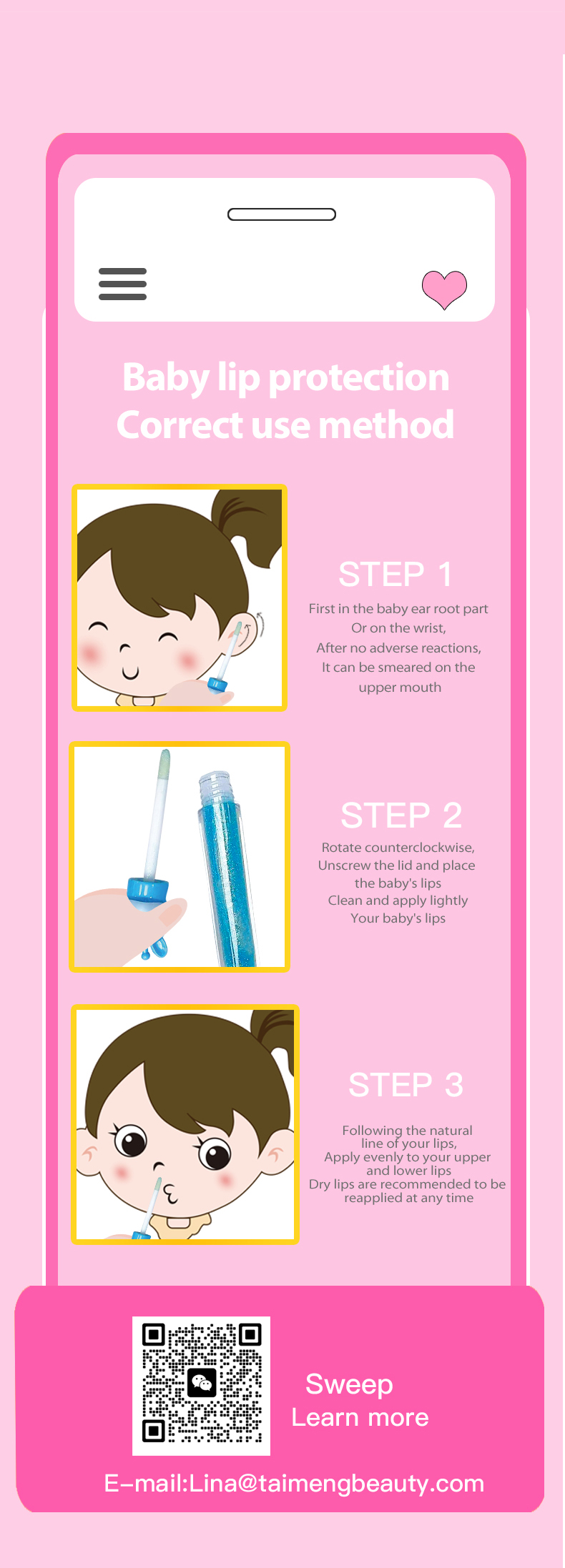 Baby lip protection
Correct use method

STEP 1
First in the baby ear root part
Or on the wrist,
After no adverse reactions,
It can be smeared on the upper mouth

STEP 2
Rotate counterclockwise,
Unscrew the lid and place the baby's lips
Clean and apply lightly
Your baby's lips

STEP 3
Following the natural line of your lips,
Apply evenly to your upper and lower lips
Dry lips are recommended to be reapplied at any time

Sweep
Learn more

E-mail:Lina@taimengbeauty.com