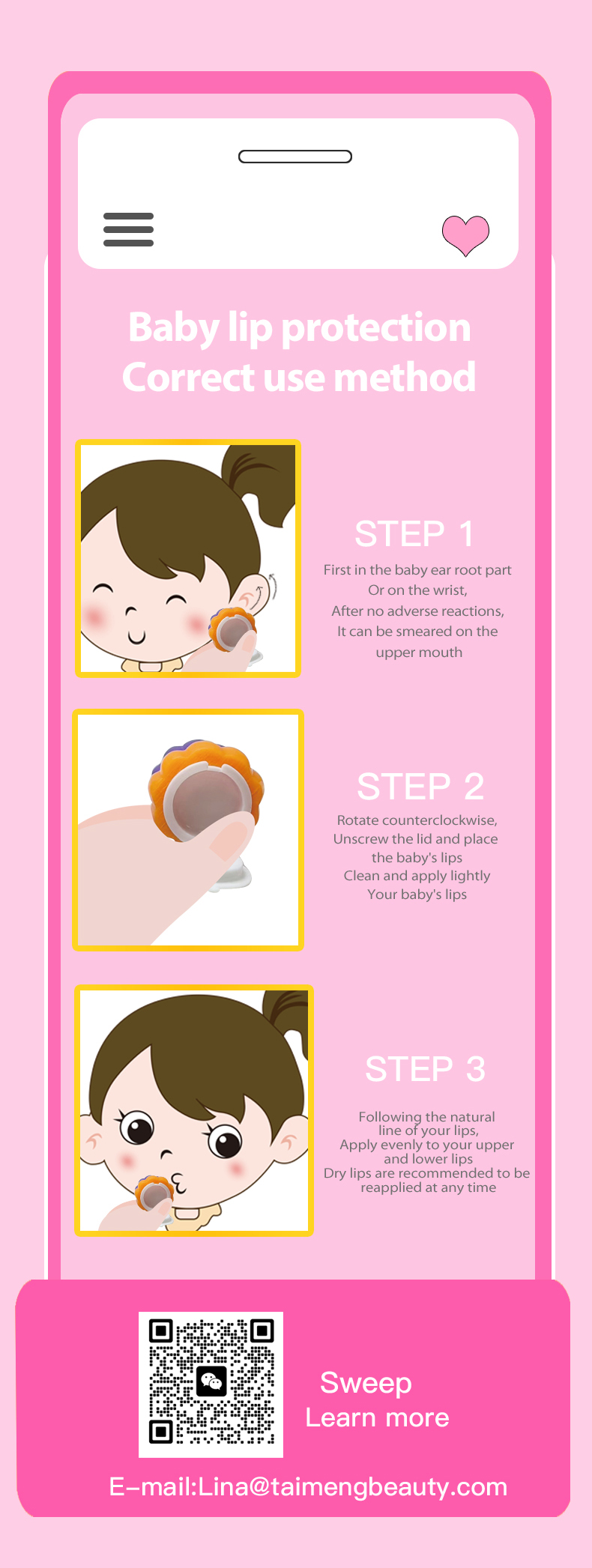 Baby lip protection
Correct use method

STEP 1
First in the baby ear root part
Or on the wrist,
After no adverse reactions,
It can be smeared on the
upper mouth

STEP 2
Rotate counterclockwise,
Unscrew the lid and place
the baby's lips
Clean and apply lightly
Your baby's lips

STEP 3
Following the natural line of your lips,
Apply evenly to your upper and lower lips
Dry lips are recommended to be reapplied at any time

Sweep
Learn more

E-mail:Lina@taimengbeauty.com