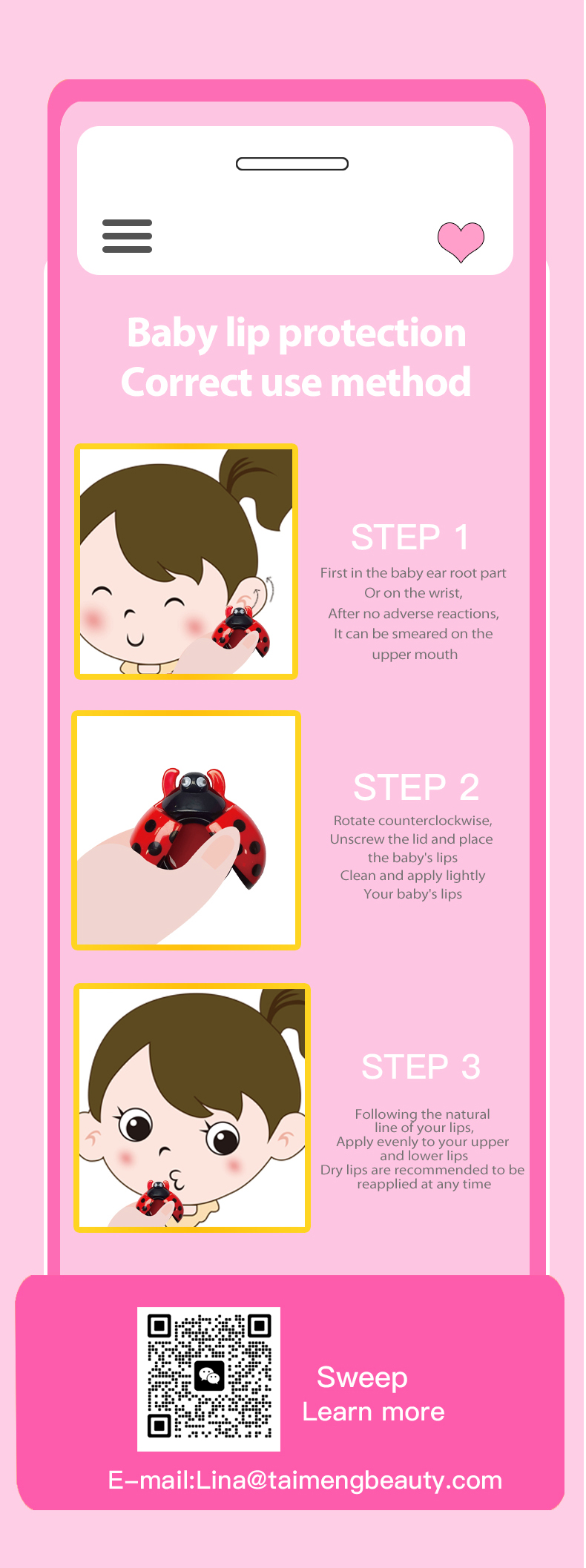 Baby lip protection
Correct use method

STEP 1

First in the baby ear root part
Or on the wrist,
After no adverse reactions,
It can be smeared on the
upper mouth

STEP 2

Rotate counterclockwise,
Unscrew the lid and place
the baby's lips
Clean and apply lightly
Your baby's lips

STEP 3

Following the natural
line of your lips,
Apply evenly to your upper
and lower lips
Dry lips are recommended to be
reapplied at any time

Sweep
Learn more

E-mail:Lina@taimengbeauty.com