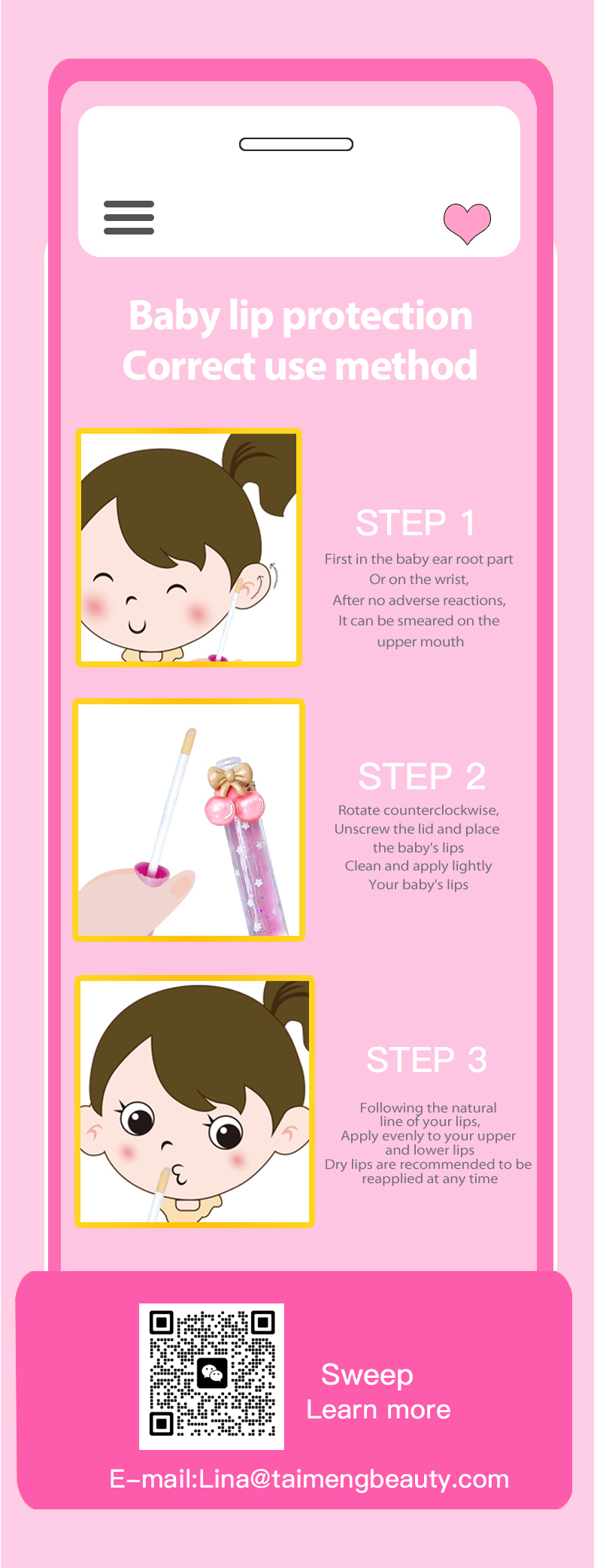 Baby lip protection
Correct use method

STEP 1

First in the baby ear root part
Or on the wrist,
After no adverse reactions,
It can be smeared on the upper mouth

STEP 2

Rotate counterclockwise,
Unscrew the lid and place the baby's lips
Clean and apply lightly
Your baby's lips

STEP 3

Following the natural line of your lips,
Apply evenly to your upper and lower lips
Dry lips are recommended to be reapplied at any time

Sweep
Learn more

E-mail:Lina@taimengbeauty.com