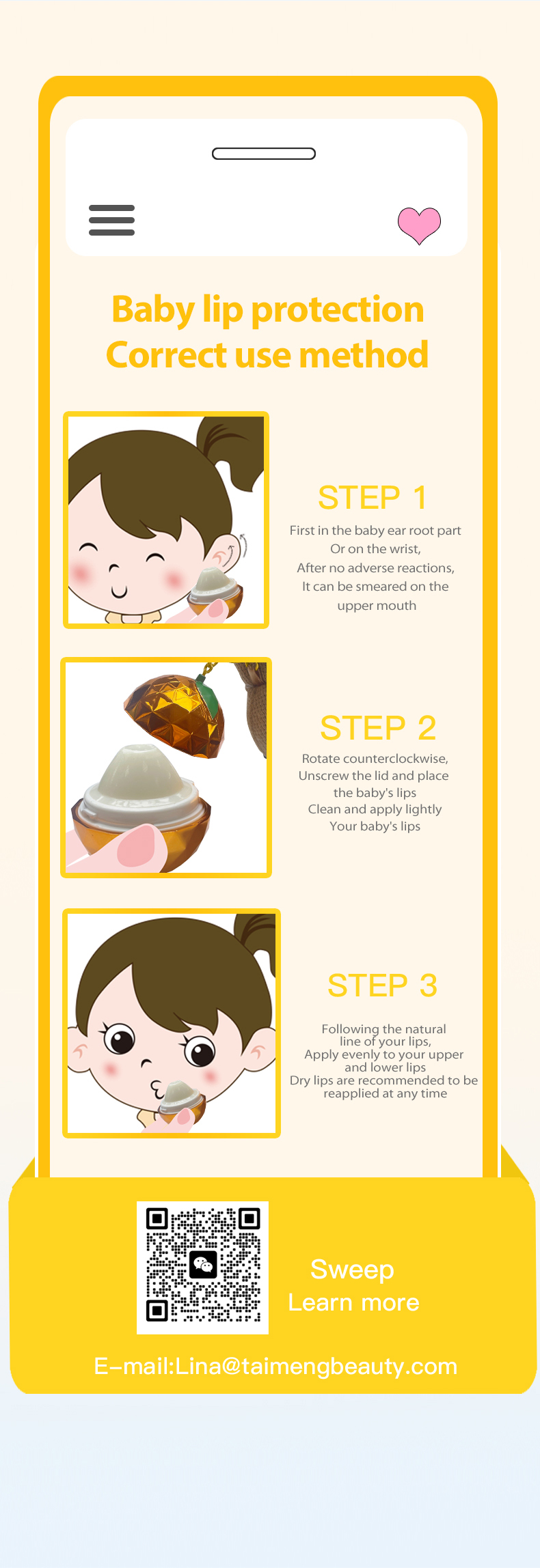 Baby lip protection
Correct use method

STEP 1

First in the baby ear root part
Or on the wrist,
After no adverse reactions,
It can be smeared on the upper mouth

STEP 2

Rotate counterclockwise,
Unscrew the lid and place the baby's lips
Clean and apply lightly
Your baby's lips

STEP 3

Following the natural line of your lips,
Apply evenly to your upper and lower lips
Dry lips are recommended to be reapplied at any time

Sweep
Learn more

E-mail:Lina@taimengbeauty.com