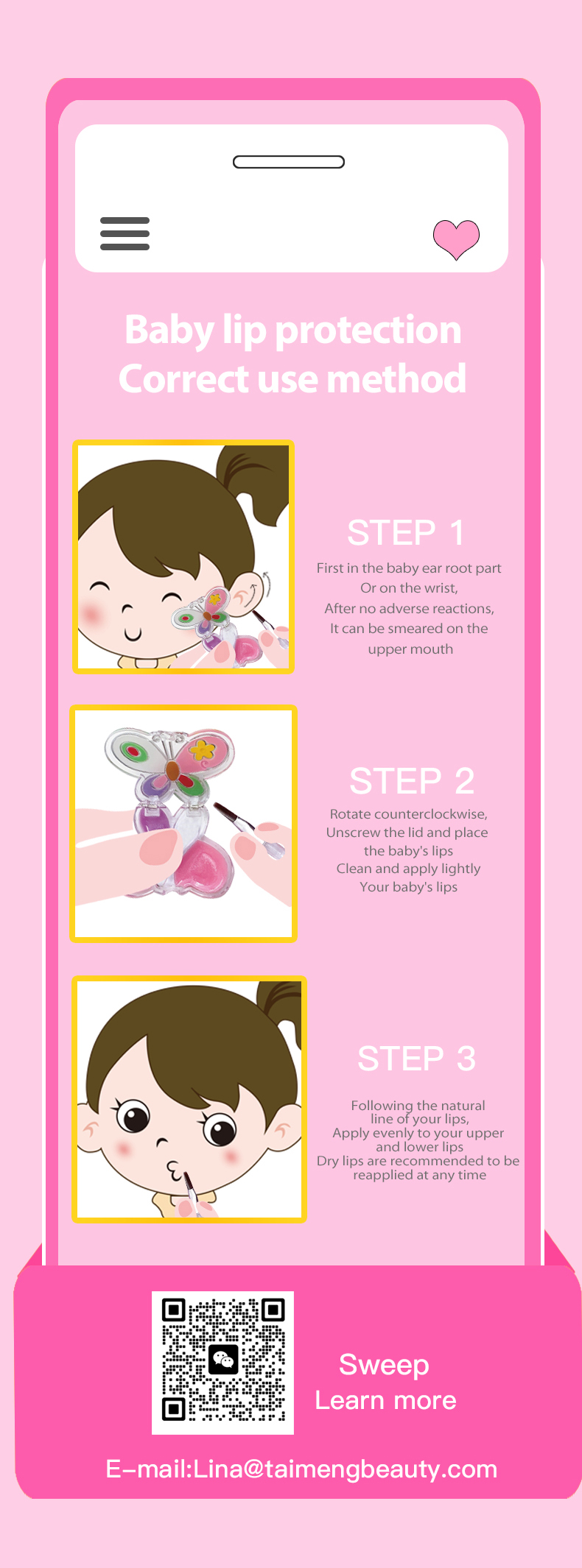 Baby lip protection
Correct use method

STEP 1
First in the baby ear root part
Or on the wrist,
After no adverse reactions,
It can be smeared on the
upper mouth

STEP 2
Rotate counterclockwise,
Unscrew the lid and place
the baby's lips
Clean and apply lightly
Your baby's lips

STEP 3
Following the natural
line of your lips,
Apply evenly to your upper
and lower lips
Dry lips are recommended to be
reapplied at any time

Sweep
Learn more

E-mail:Lina@taimengbeauty.com