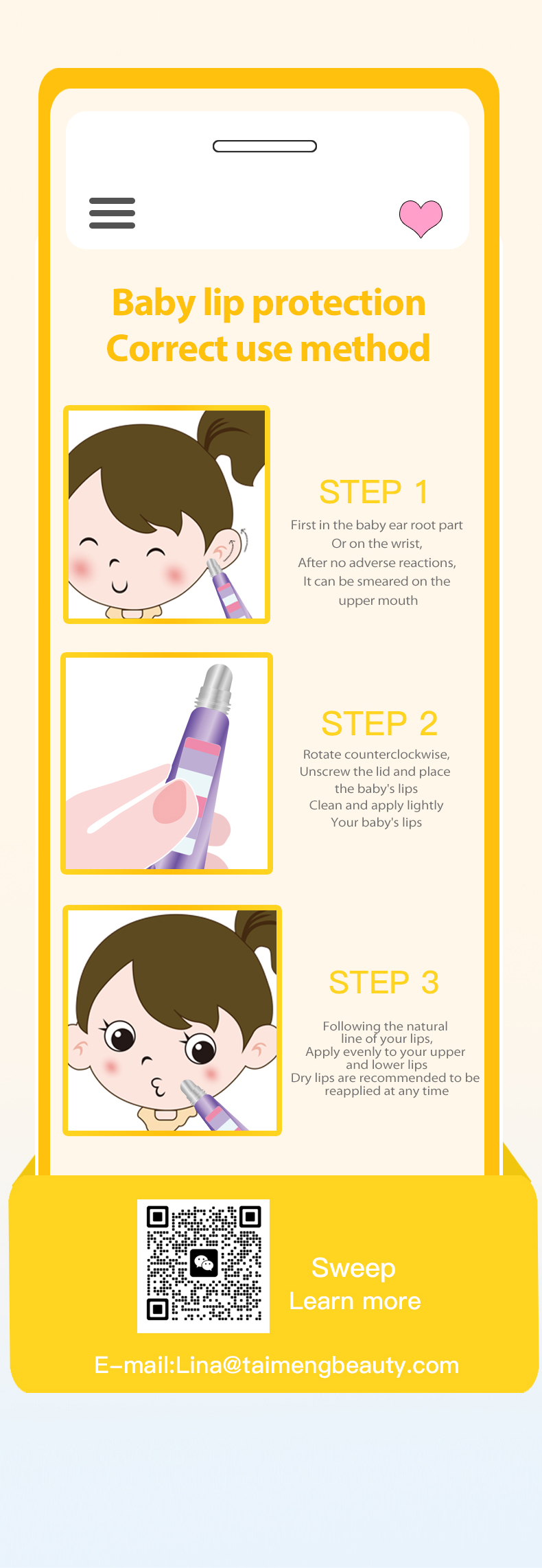 Baby lip protection
Correct use method

STEP 1
First in the baby ear root part
Or on the wrist,
After no adverse reactions,
It can be smeared on the
upper mouth

STEP 2
Rotate counterclockwise,
Unscrew the lid and place
the baby's lips
Clean and apply lightly
Your baby's lips

STEP 3
Following the natural
line of your lips,
Apply evenly to your upper
and lower lips
Dry lips are recommended to be
reapplied at any time

Sweep
Learn more

E-mail:Lina@taimengbeauty.com