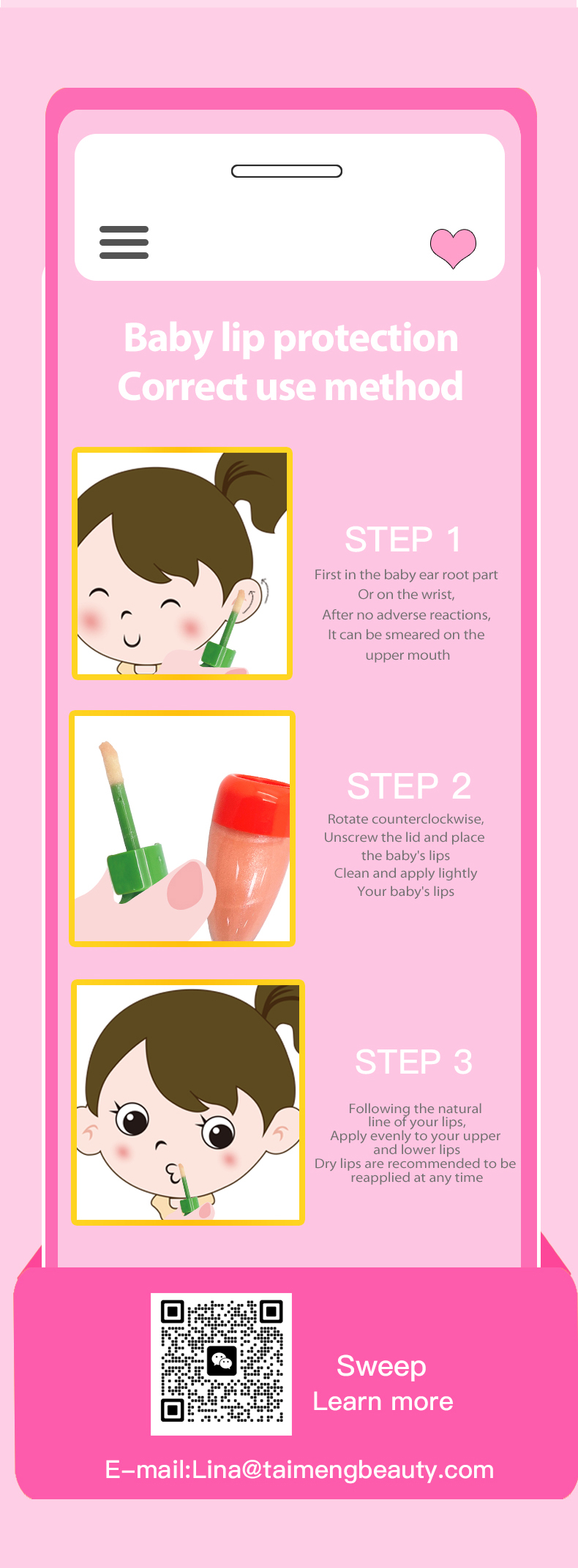 Baby lip protection
Correct use method

STEP 1
First in the baby ear root part
Or on the wrist,
After no adverse reactions,
It can be smeared on the
upper mouth

STEP 2
Rotate counterclockwise,
Unscrew the lid and place
the baby's lips
Clean and apply lightly
Your baby's lips

STEP 3
Following the natural
line of your lips,
Apply evenly to your upper
and lower lips
Dry lips are recommended to be
reapplied at any time

Sweep
Learn more

E-mail:Lina@taimengbeauty.com