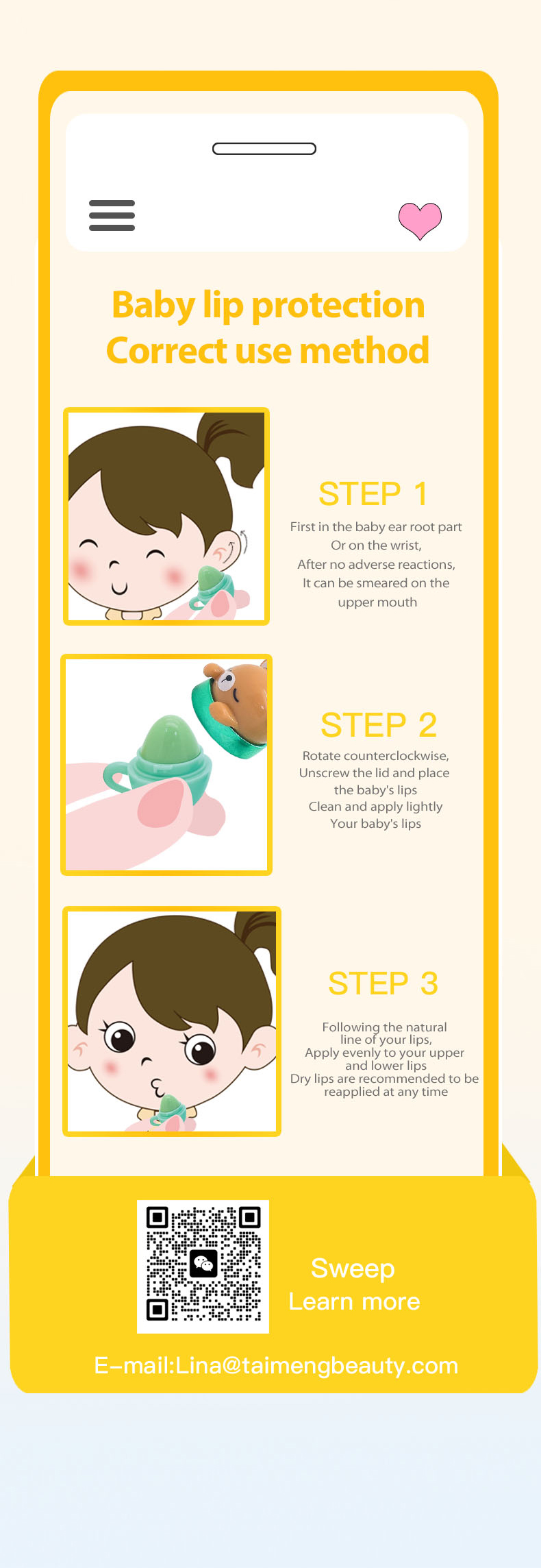 Baby lip protection
Correct use method

STEP 1

First in the baby ear root part
Or on the wrist,
After no adverse reactions,
It can be smeared on the upper mouth

STEP 2

Rotate counterclockwise,
Unscrew the lid and place the baby's lips
Clean and apply lightly
Your baby's lips

STEP 3

Following the natural line of your lips,
Apply evenly to your upper and lower lips
Dry lips are recommended to be reapplied at any time

Sweep
Learn more

E-mail:Lina@taimengbeauty.com