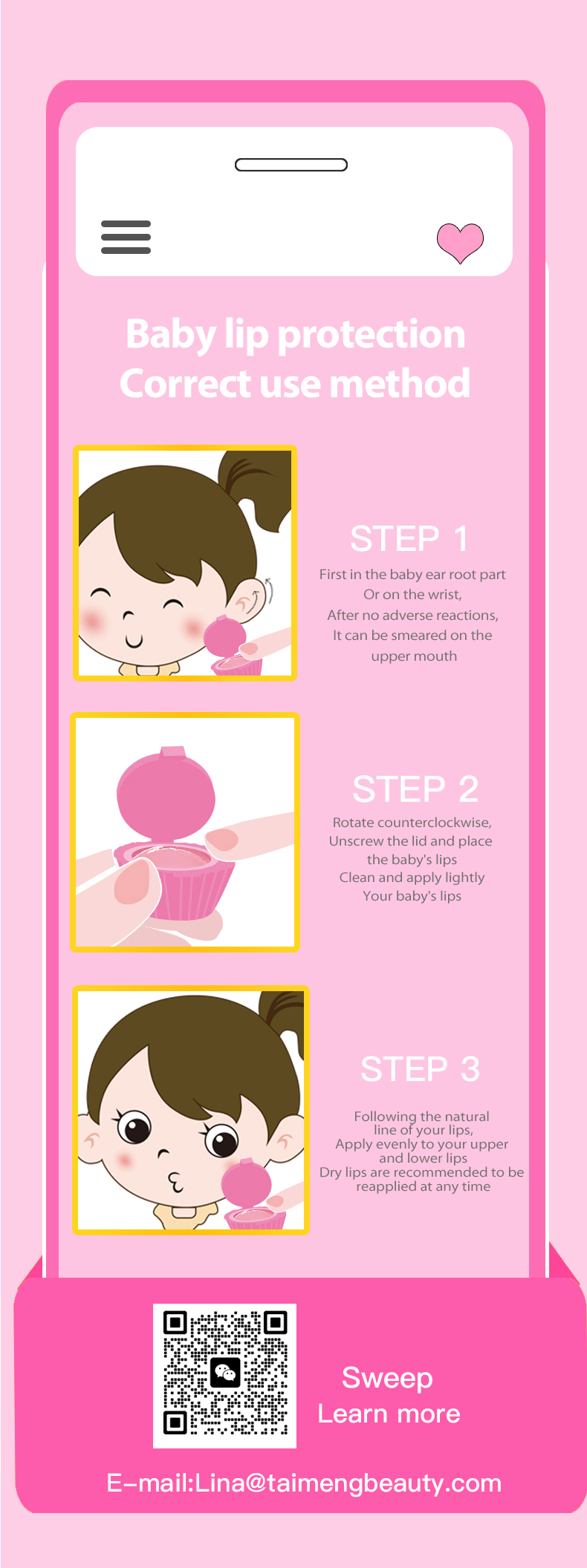 Baby lip protection
Correct use method

STEP 1
First in the baby ear root part
Or on the wrist,
After no adverse reactions,
It can be smeared on the
upper mouth

STEP 2
Rotate counterclockwise,
Unscrew the lid and place
the baby's lips
Clean and apply lightly
Your baby's lips

STEP 3
Following the natural
line of your lips,
Apply evenly to your upper
and lower lips
Dry lips are recommended to be
reapplied at any time

Sweep
Learn more

E-mail:Lina@taimengbeauty.com