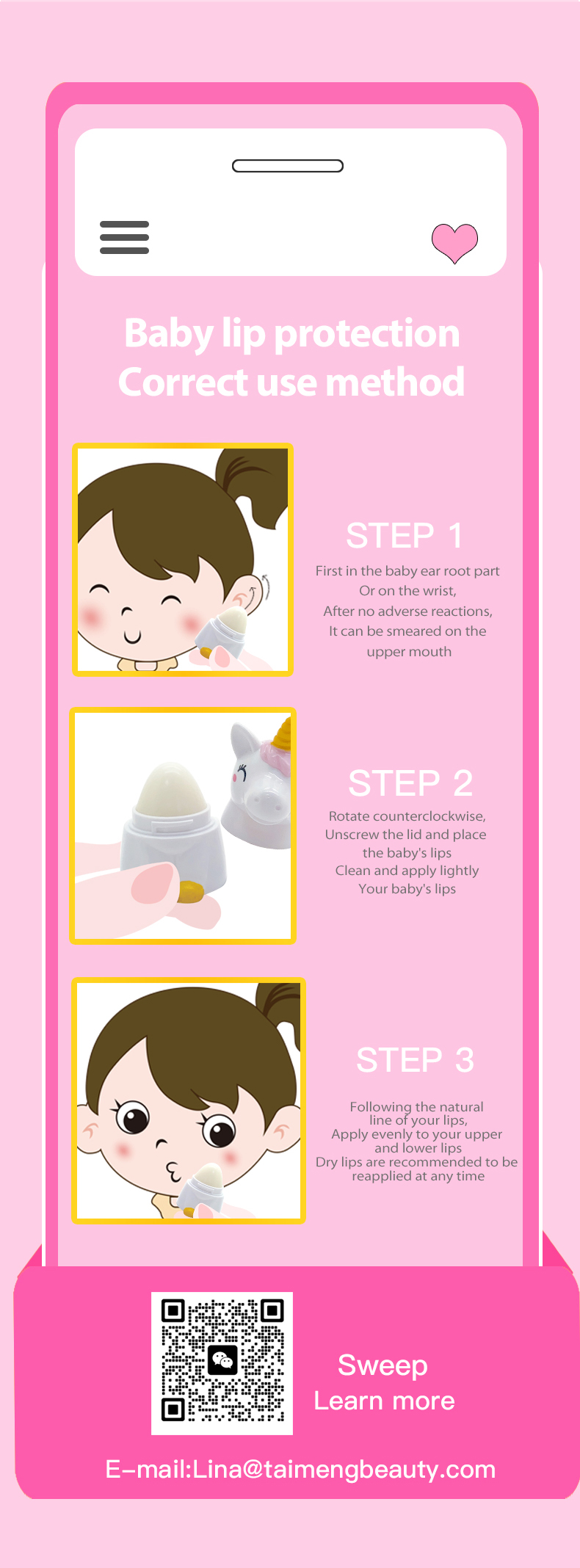 Baby lip protection
Correct use method

STEP 1
First in the baby ear root part
Or on the wrist,
After no adverse reactions,
It can be smeared on the upper mouth

STEP 2
Rotate counterclockwise,
Unscrew the lid and place the baby's lips
Clean and apply lightly
Your baby's lips

STEP 3
Following the natural line of your lips,
Apply evenly to your upper and lower lips
Dry lips are recommended to be reapplied at any time

Sweep
Learn more

E-mail:Lina@taimengbeauty.com